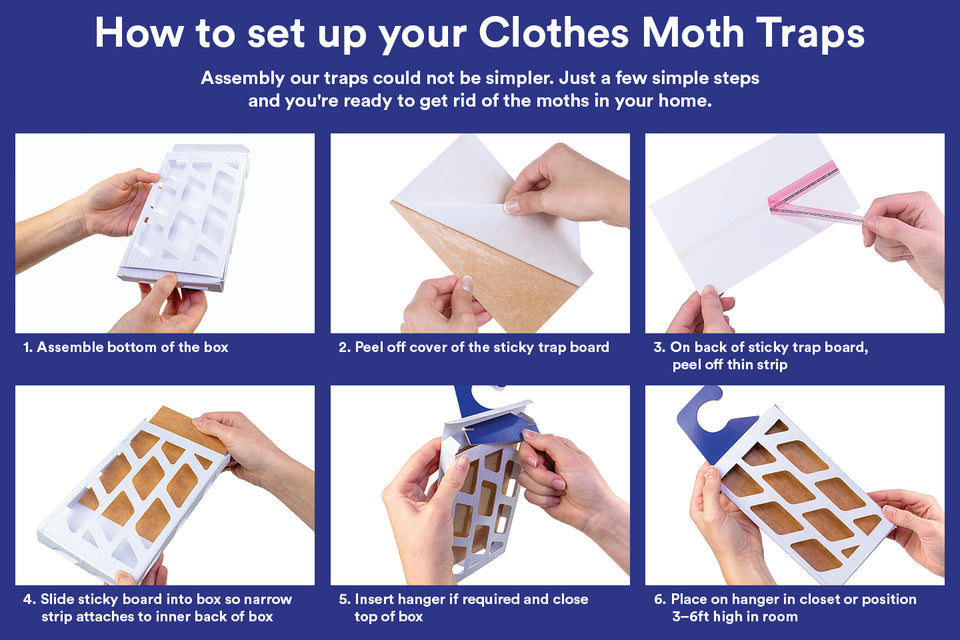 How to set up your Clothes Moth Traps

Assembly our traps could not be simpler. Just a few simple steps and you're ready to get rid of the moths in your home.

1. Assemble bottom of the box

2. Peel off cover of the sticky trap board

3. On back of sticky trap board, peel off thin strip

4. Slide sticky board into box so narrow strip attaches to inner back of box

5. Insert hanger if required and close top of box

6. Place on hanger in closet or position 3–6ft high in room